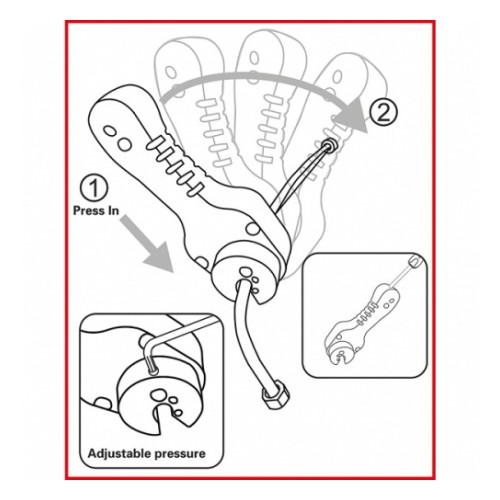 2

1
Press In

Adjustable pressure