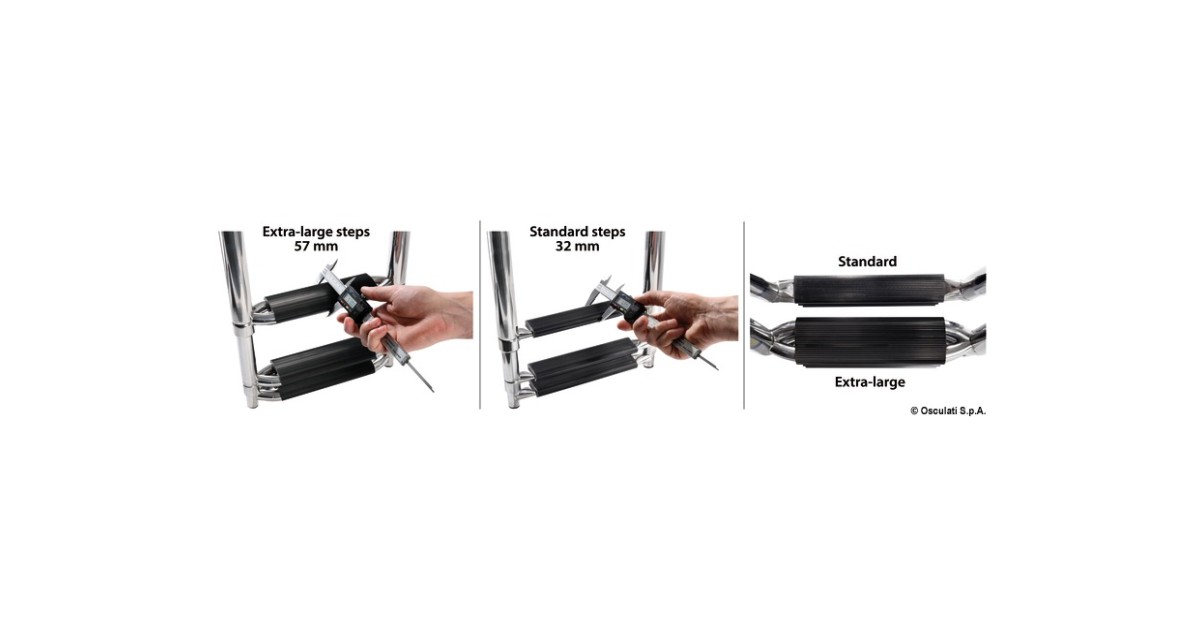 Extra-large steps
57 mm

Standard steps
32 mm

Standard

Extra-large

© Osculati S.p.A.