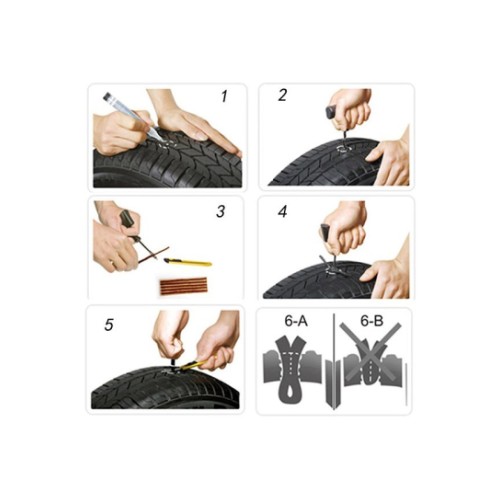 1

2

3

4

5

6-A

6-B