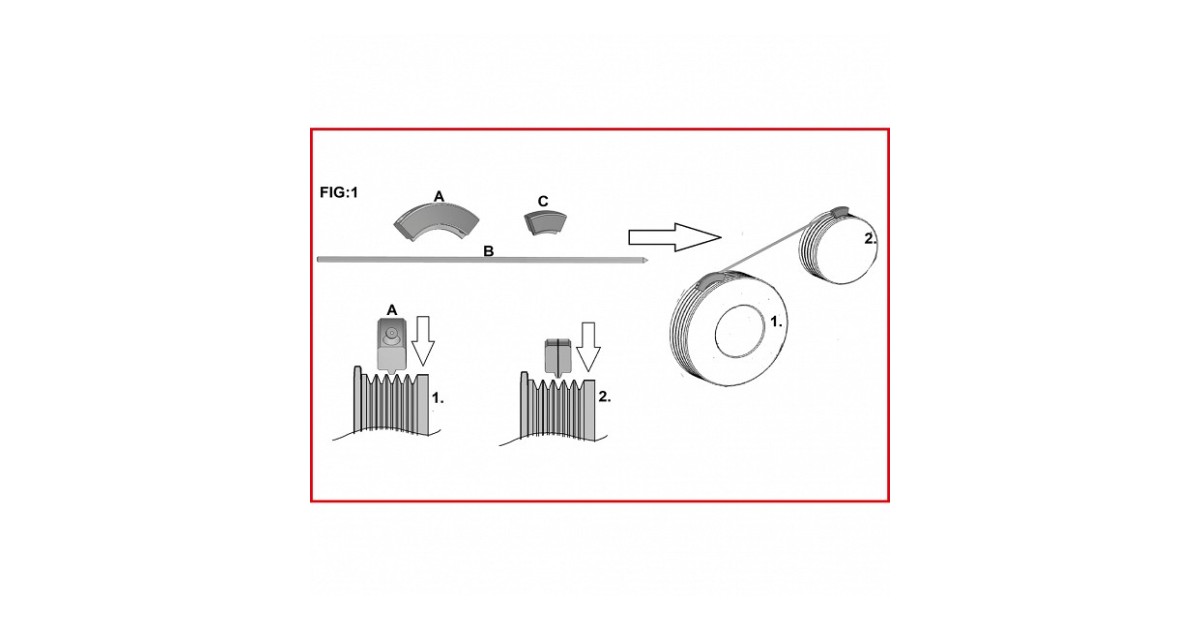 FIG:1

A

C

B

2.

1.

A

1.

2.