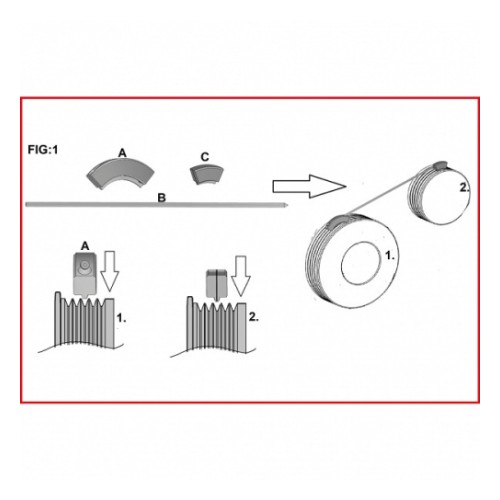 FIG:1

A

C

B

2.

1.

A

1.

2.