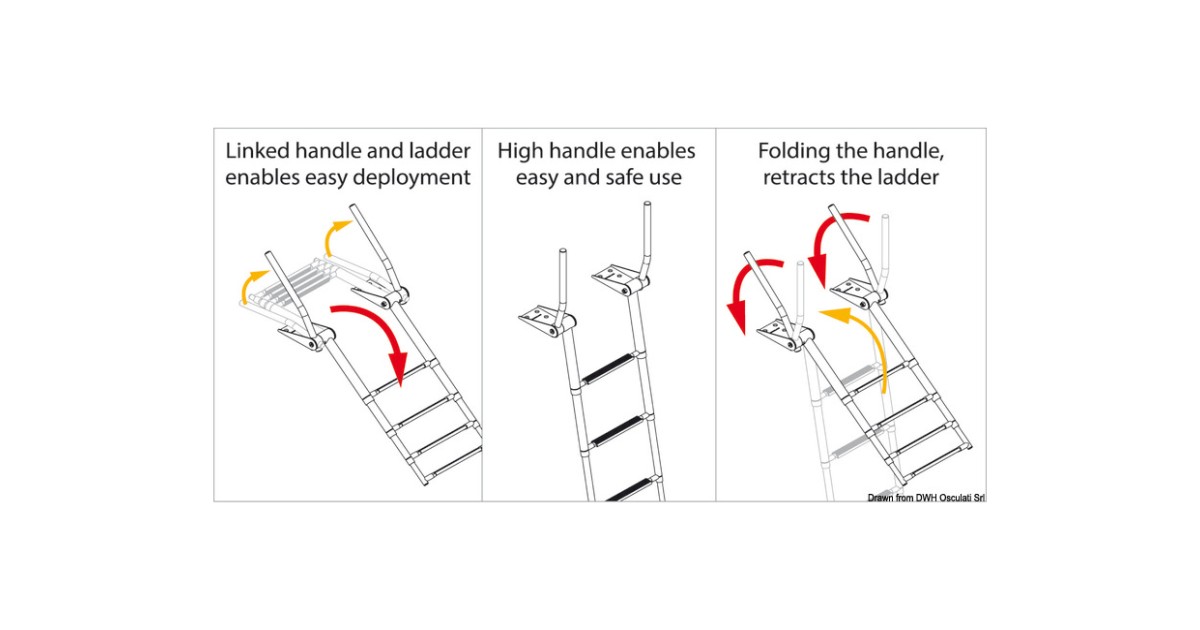 Linked handle and ladder enables easy deployment

High handle enables easy and safe use

Folding the handle, retracts the ladder

Drawn from DWH Osculati Srl