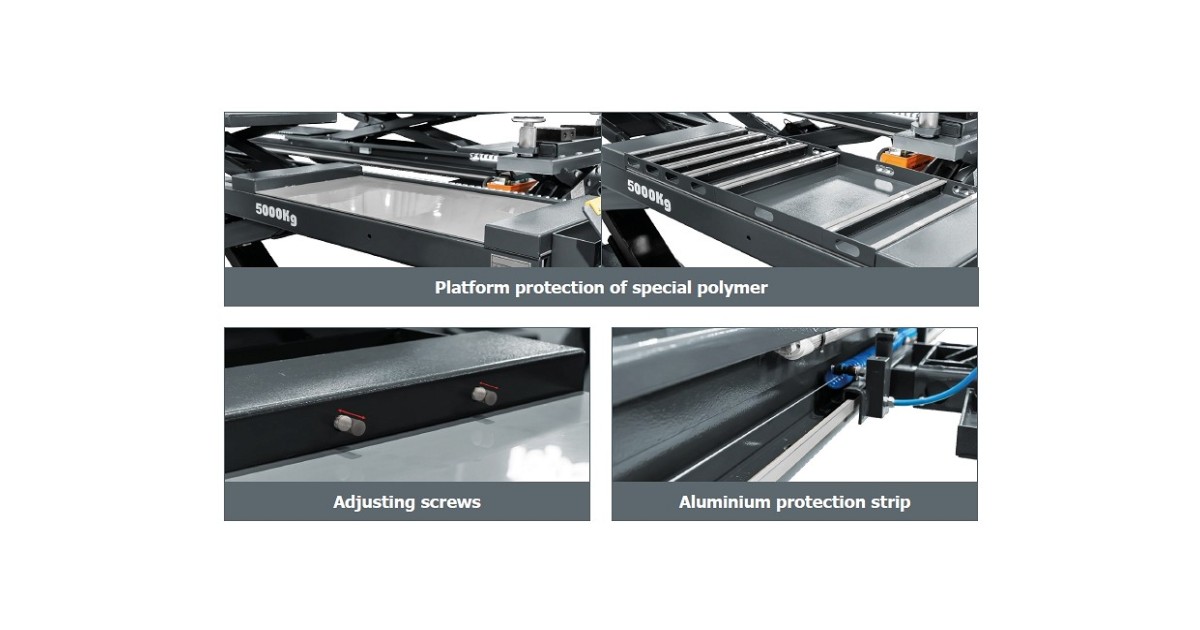 5000Kg

5000Kg

Platform protection of special polymer

Adjusting screws

Aluminium protection strip