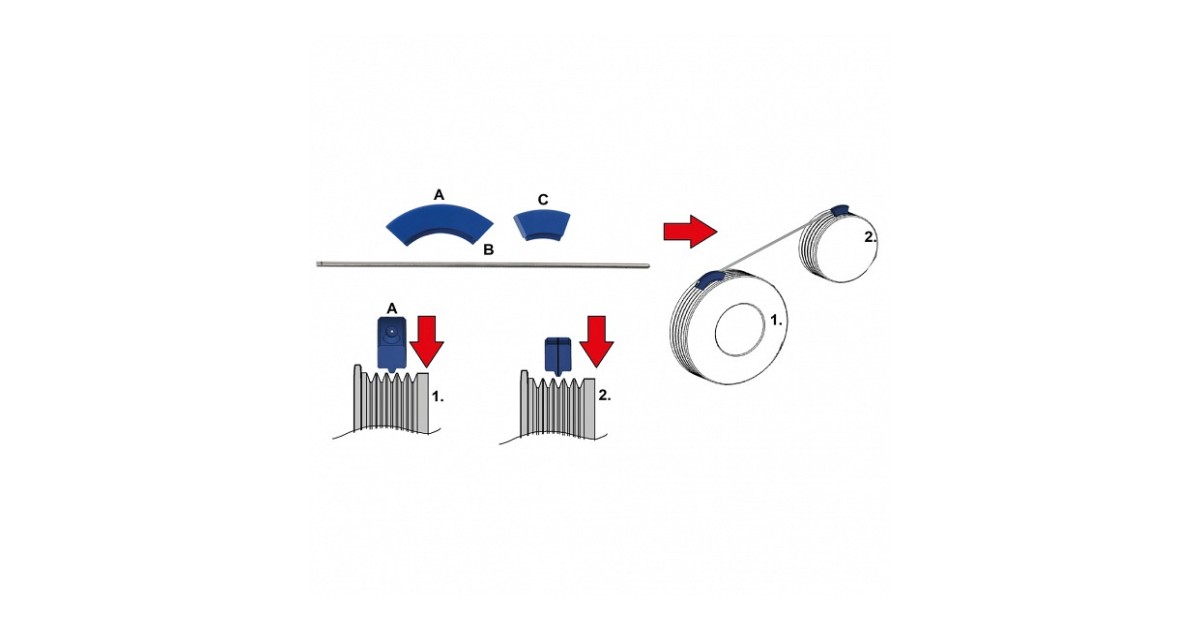 A
C
B
2.
1.
A
1.
2.